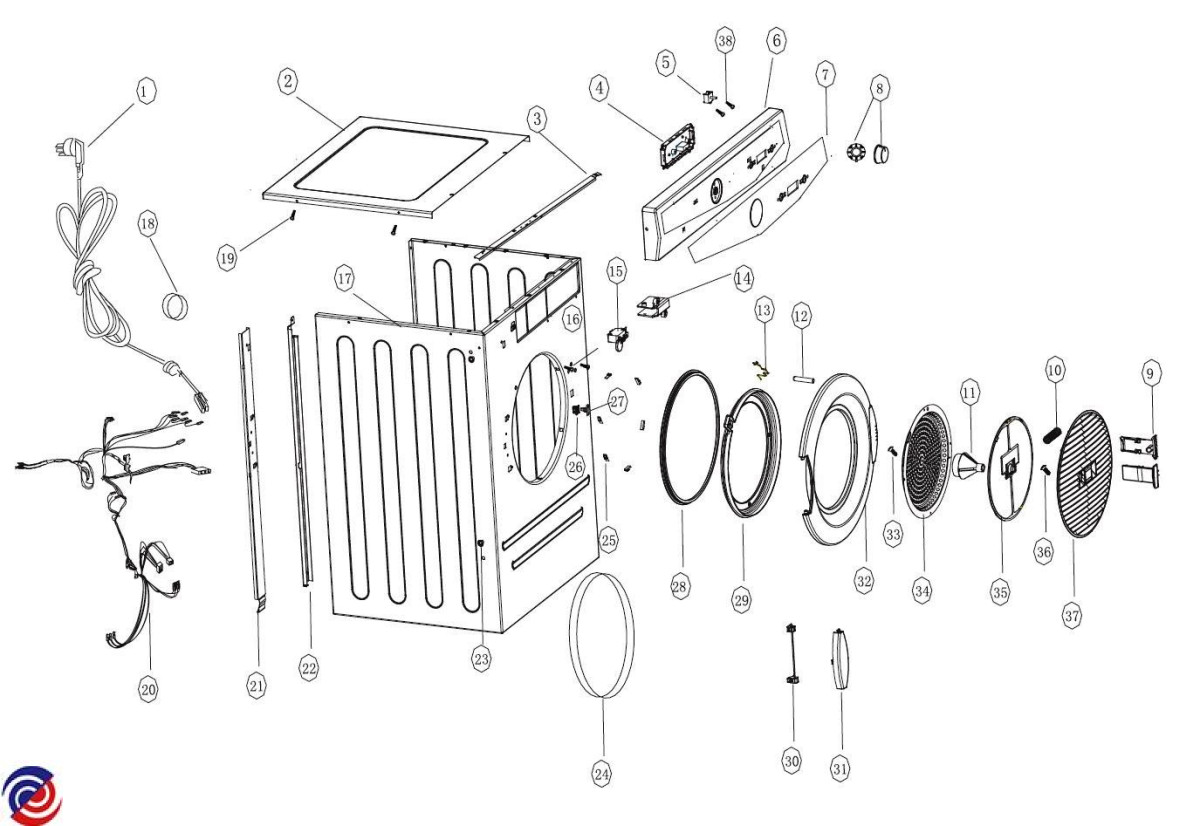 1
2
3
4
5
38
6
7
8
18
19
17
16
15
14
13
12
11
10
9
27
26
25
28
29
32
33
34
35
36
37
20
21
22
23
24
30
31